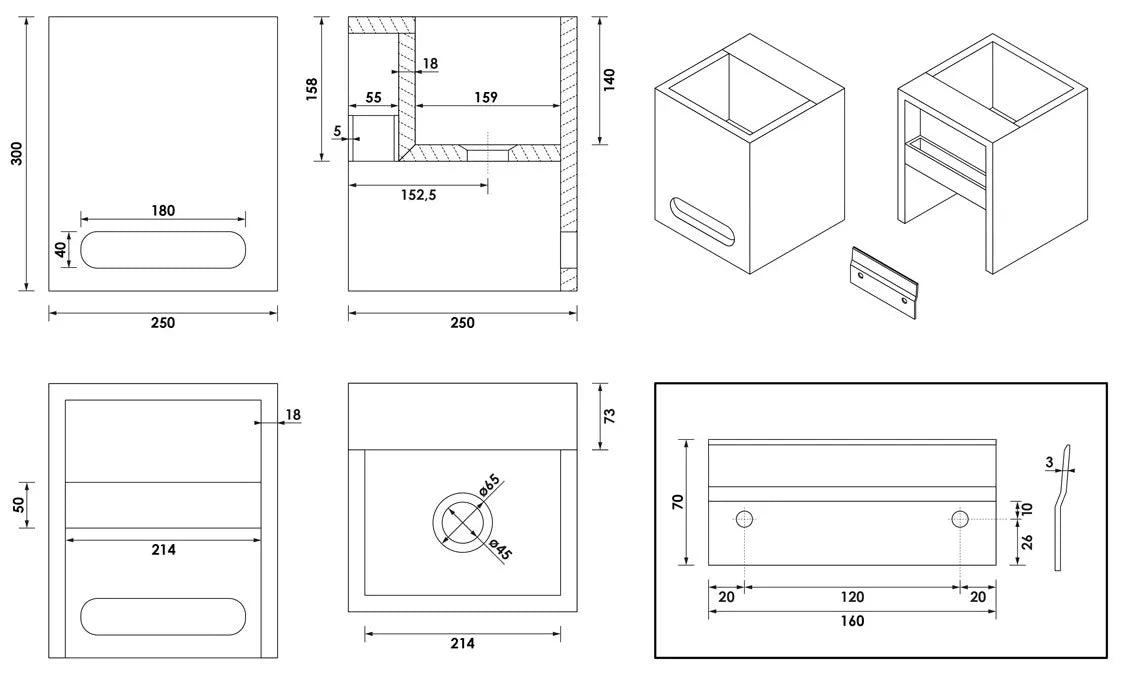 300
180
40
250

158
18
55
159
5
152,5
140
250

18
50
214

73
ø65
ø45
214

70
3
10
26
20
120
20
160