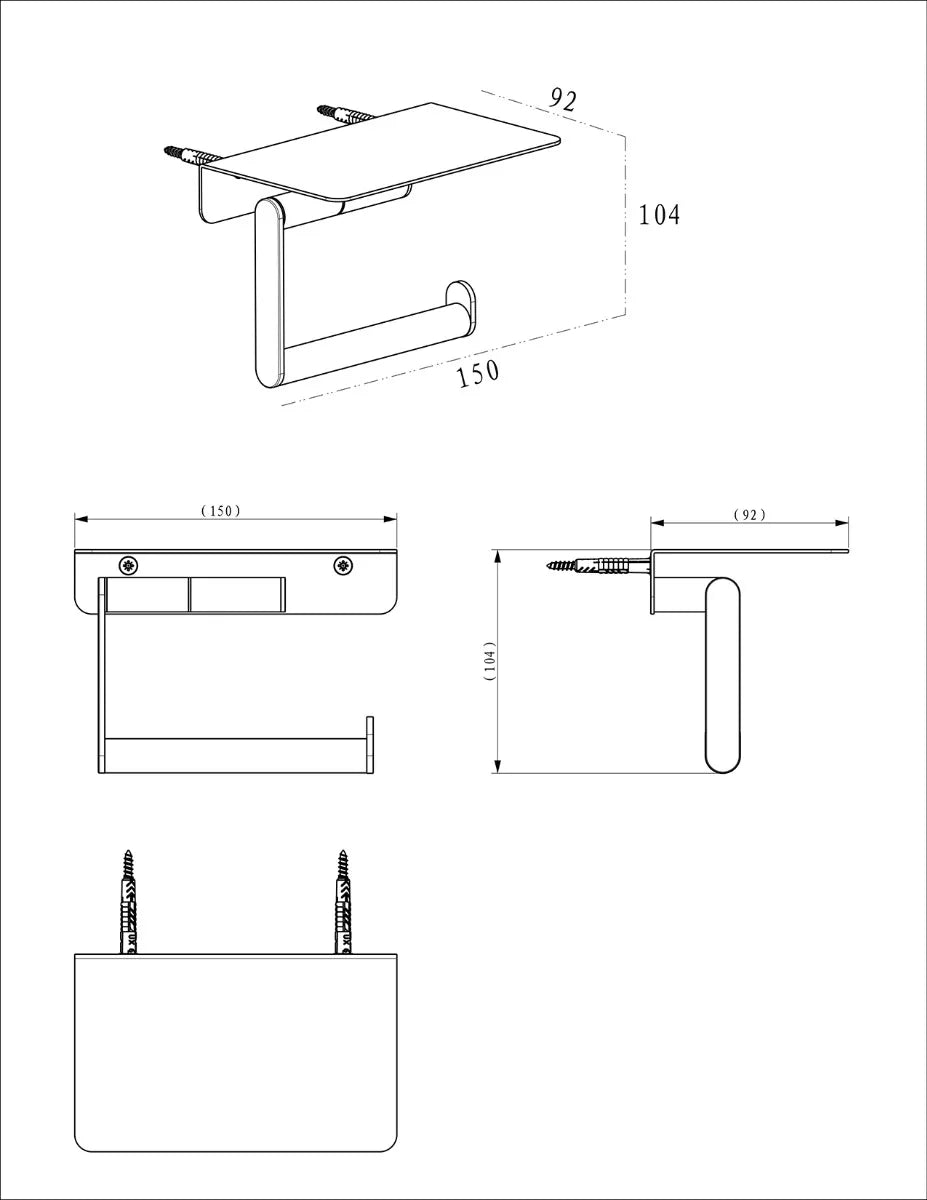 92

104

150

(150)

(92)

(104)