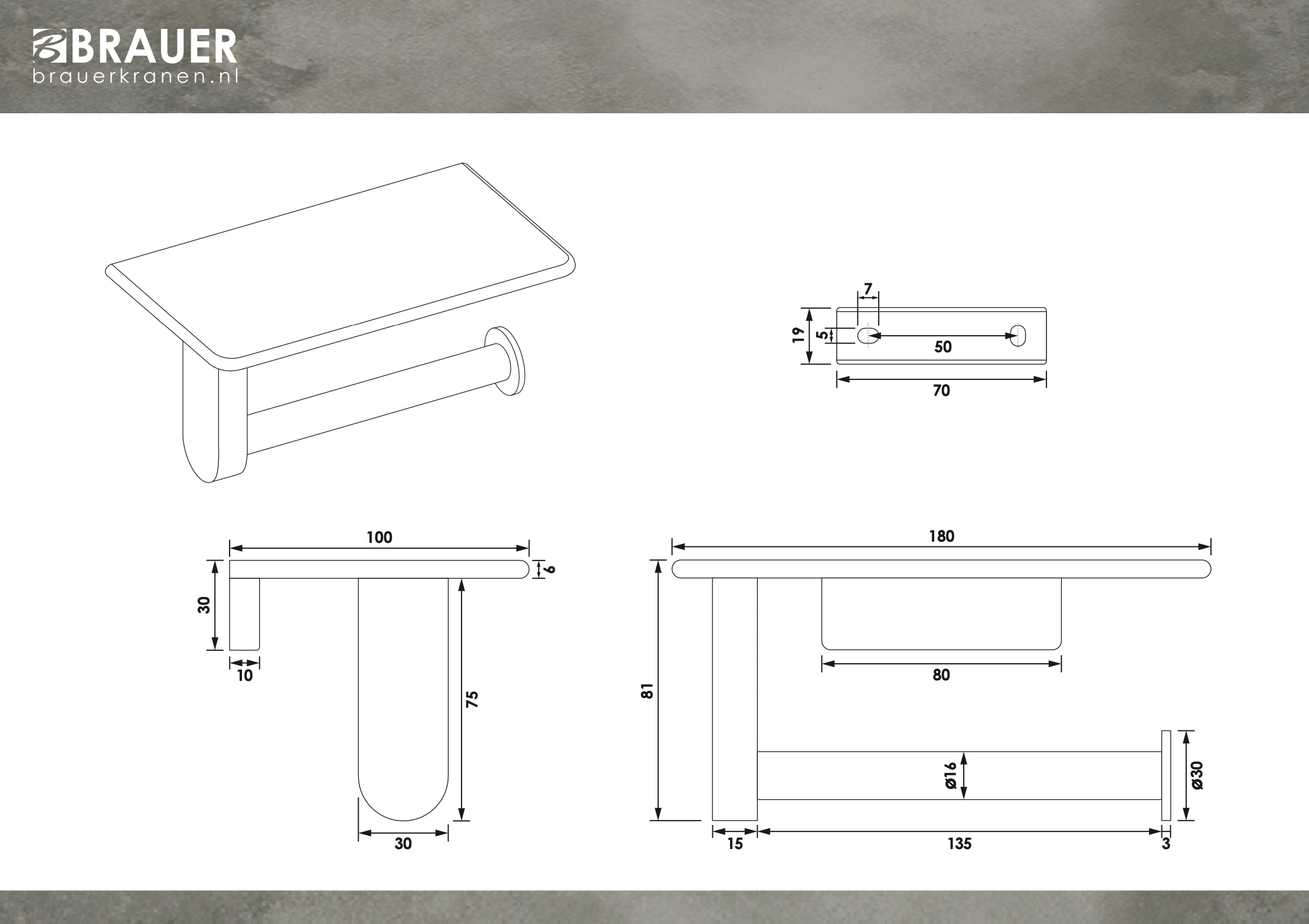 BRAUER
brauerkranen.nl

7
19
5
50
70

100
6
30
10
75
30

180
81
80
ø16
ø30
15
135
3